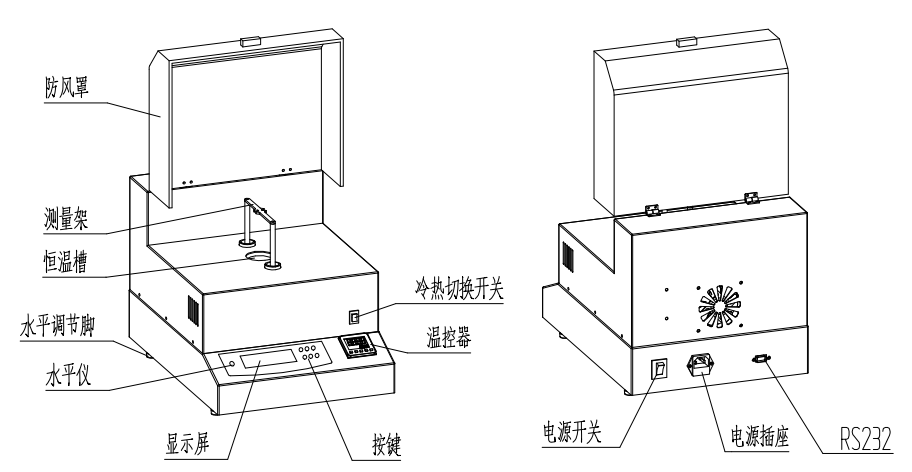 防风罩

测量架

恒温槽

水平调节脚

水平仪

显示屏

按键

冷热切换开关

温控器

电源开关

电源插座

RS232